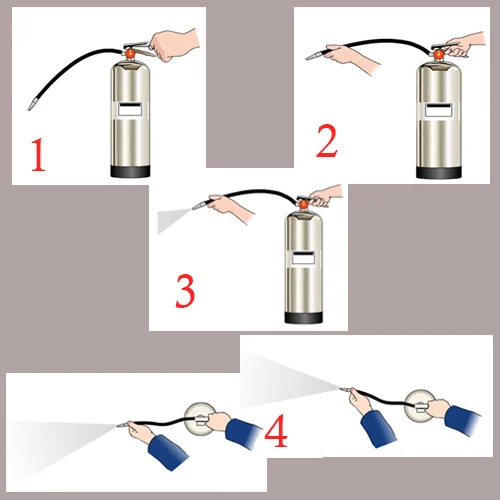 1

2

3

4